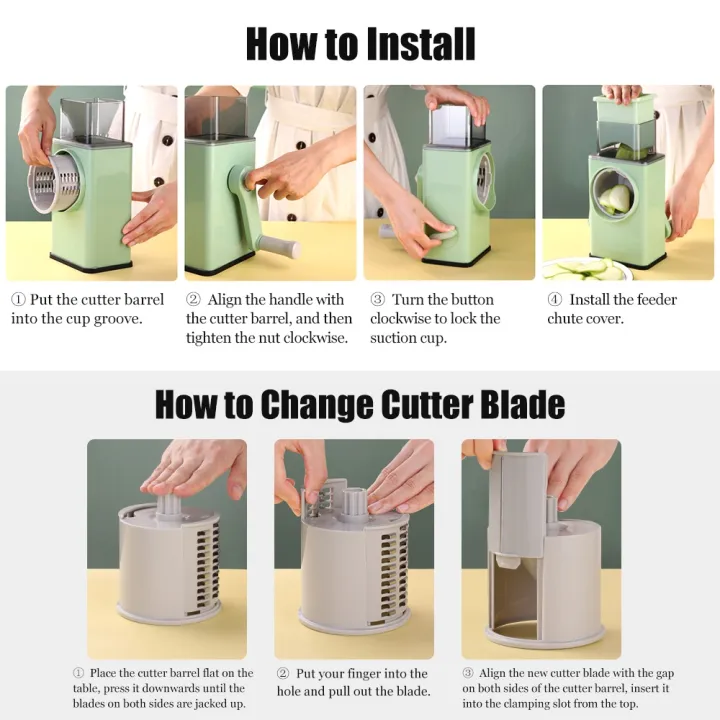 How to Install

① Put the cutter barrel into the cup groove.

② Align the handle with the cutter barrel, and then tighten the nut clockwise.

③ Turn the button clockwise to lock the suction cup.

④ Install the feeder chute cover.

How to Change Cutter Blade

① Place the cutter barrel flat on the table, press it downwards until the blades on both sides are jacked up.

② Put your finger into the hole and pull out the blade.

③ Align the new cutter blade with the gap on both sides of the cutter barrel, insert it into the clamping slot from the top.