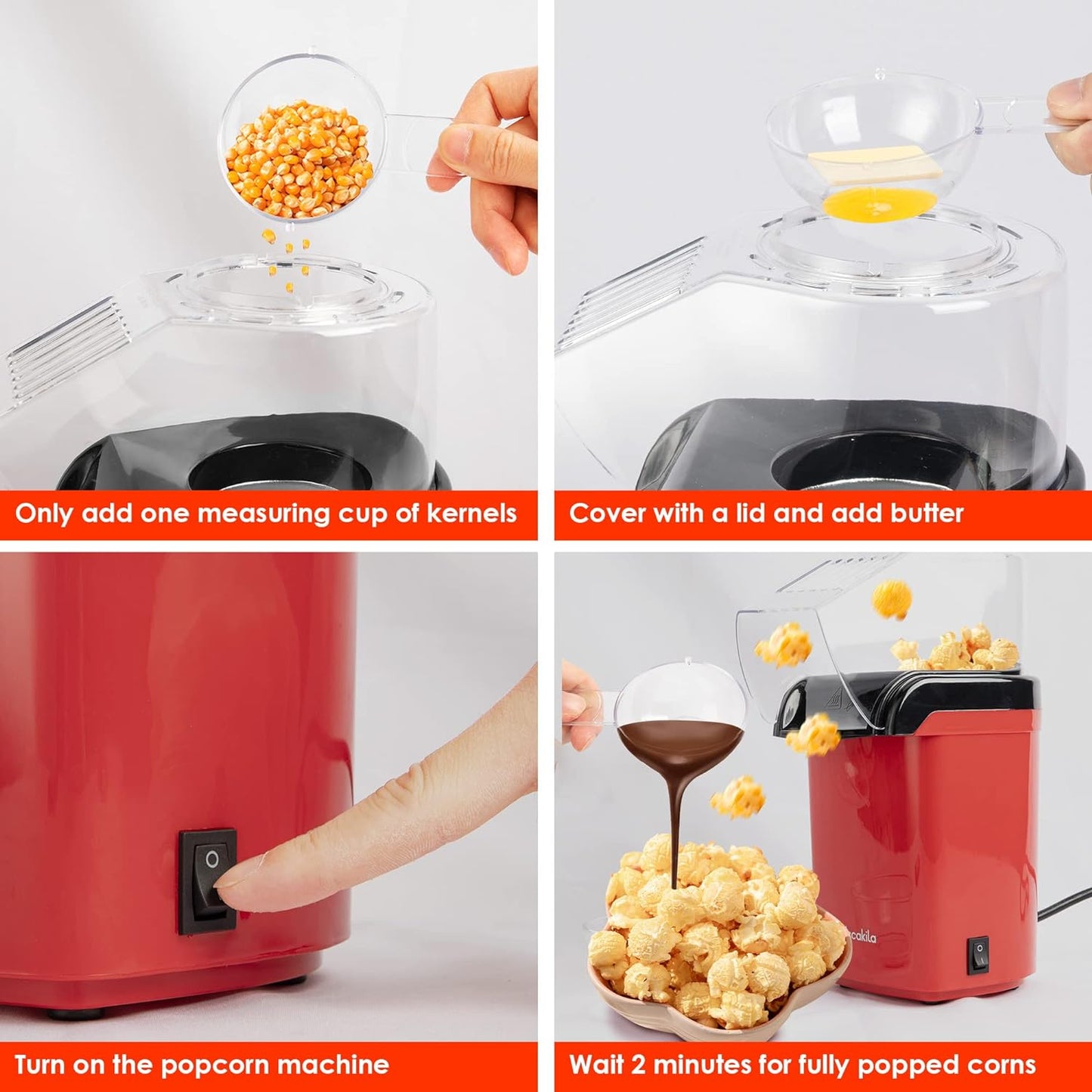 Only add one measuring cup of kernels

Cover with a lid and add butter

Turn on the popcorn machine

cakila

Wait 2 minutes for fully popped corns