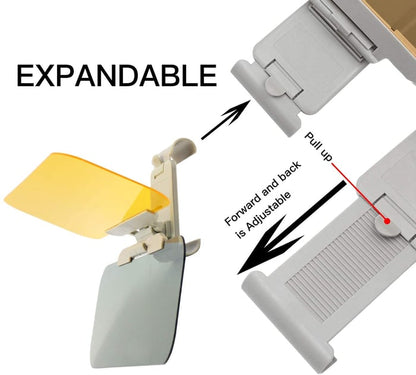 EXPANDABLE

Pull up

Forward and back is Adjustable