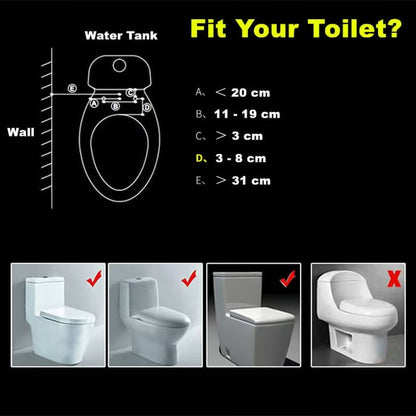 Fit Your Toilet?

Water Tank

Wall

E
C
A
B
D

A、＜ 20 cm
B、11 - 19 cm
C、＞ 3 cm
D、3 - 8 cm
E、＞ 31 cm

X