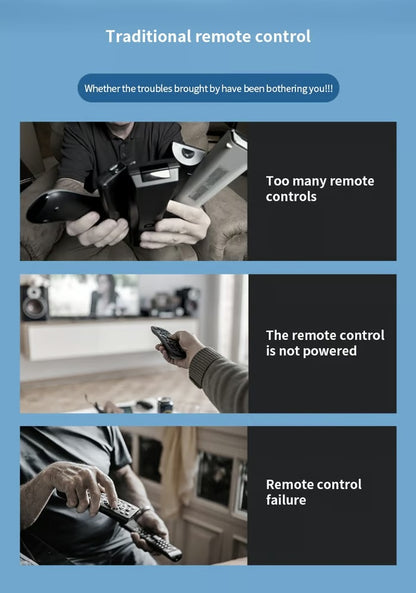 Traditional remote control

Whether the troubles brought by have been bothering you!!!

Too many remote controls

The remote control is not powered

Remote control failure