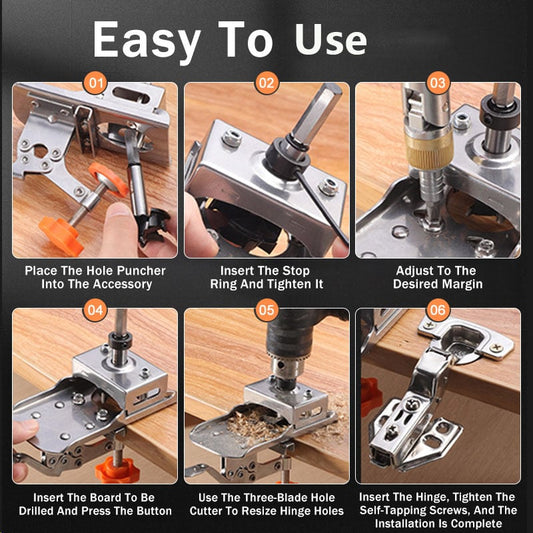 Easy To Use

01

Place The Hole Puncher Into The Accessory

02

Insert The Stop Ring And Tighten It

03

Adjust To The Desired Margin

04

Insert The Board To Be Drilled And Press The Button

05

Use The Three-Blade Hole Cutter To Resize Hinge Holes

06

Insert The Hinge, Tighten The Self-Tapping Screws, And The Installation Is Complete