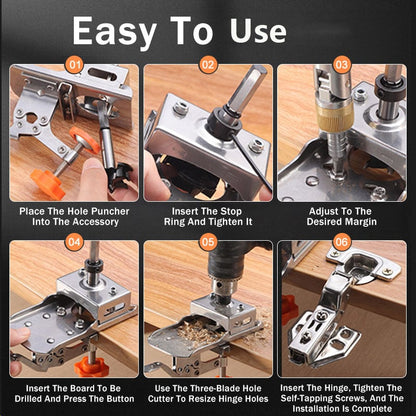 Easy To Use

01

Place The Hole Puncher Into The Accessory

02

Insert The Stop Ring And Tighten It

03

Adjust To The Desired Margin

04

Insert The Board To Be Drilled And Press The Button

05

Use The Three-Blade Hole Cutter To Resize Hinge Holes

06

Insert The Hinge, Tighten The Self-Tapping Screws, And The Installation Is Complete