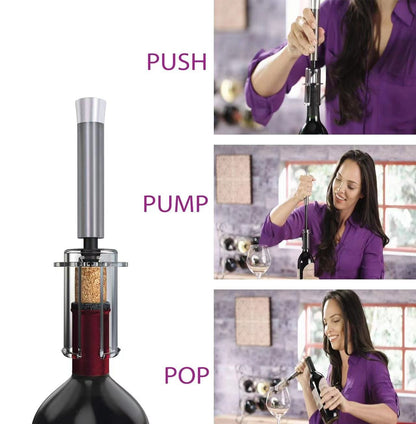 PUSH

PUMP

POP