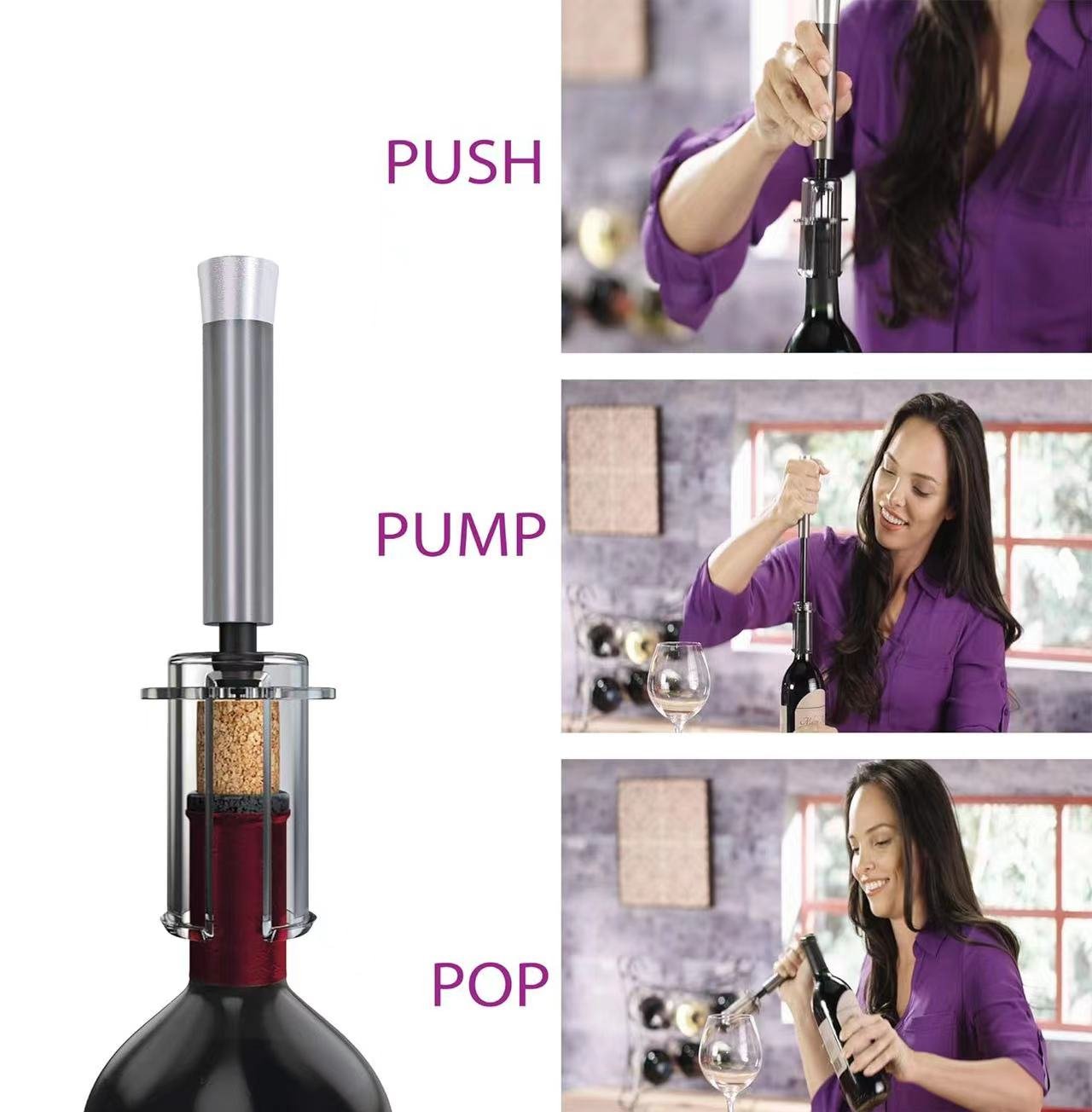 PUSH

PUMP

POP