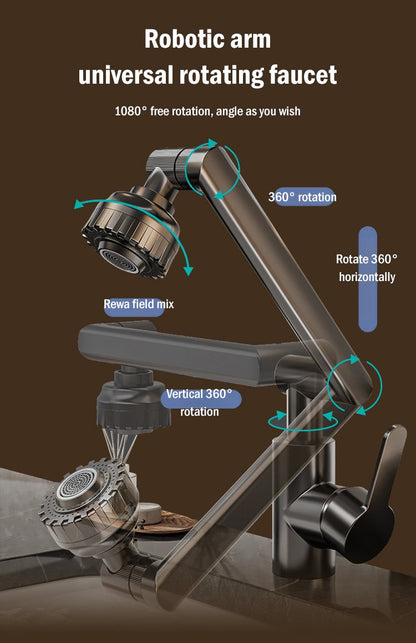 Robotic arm
universal rotating faucet

1080° free rotation, angle as you wish

360° rotation

Rotate 360° horizontally

Rewa field mix

Vertical 360° rotation