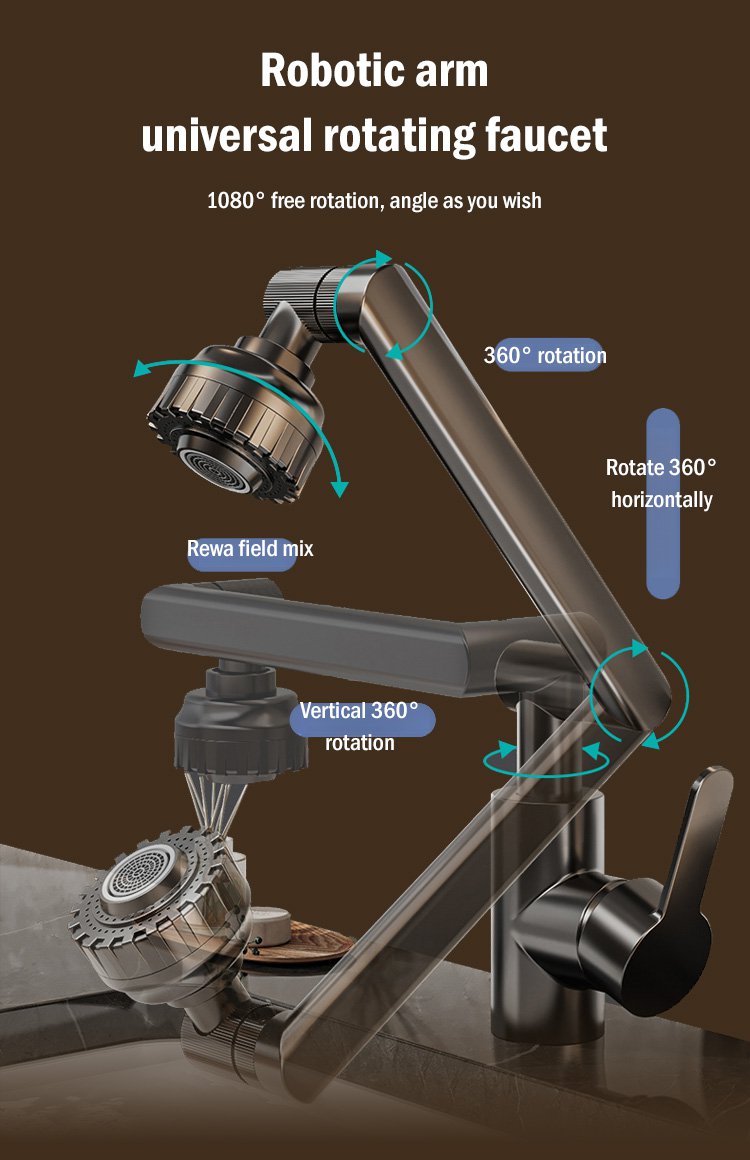 Robotic arm universal rotating faucet

1080° free rotation, angle as you wish

360° rotation

Rotate 360° horizontally

Rewa field mix

Vertical 360° rotation