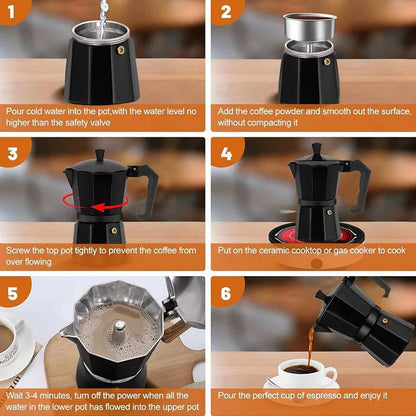 1

Pour cold water into the pot,with the water level no higher than the safety valve

2

Add the coffee powder and smooth out the surface, without compacting it

3

Screw the top pot tightly to prevent the coffee from over flowing

4

Put on the ceramic cooktop or gas cooker to cook

5

Wait 3-4 minutes, turn off the power when all the water in the lower pot has flowed into the upper pot

6

Pour the perfect cup of espresso and enjoy it