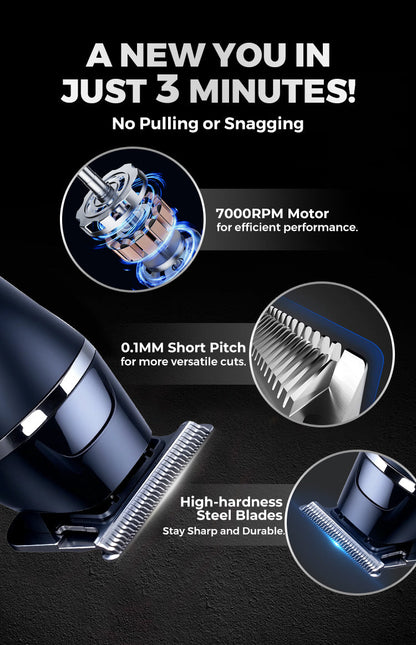 A NEW YOU IN JUST 3 MINUTES!

No Pulling or Snagging

7000RPM Motor
for efficient performance.

0.1MM Short Pitch
for more versatile cuts.

High-hardness Steel Blades
Stay Sharp and Durable.