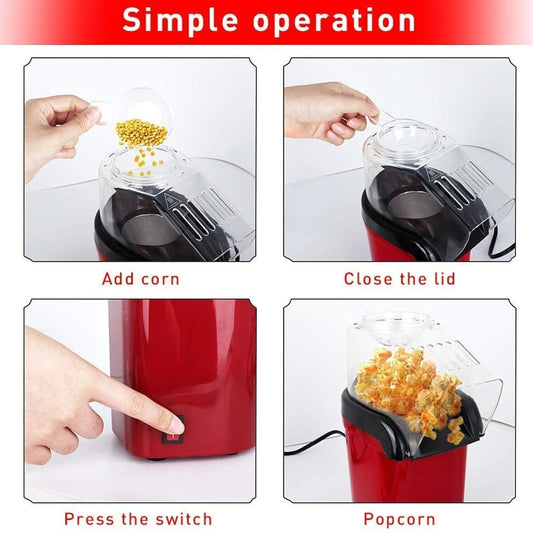 Simple operation

Add corn

Close the lid

Press the switch

Popcorn