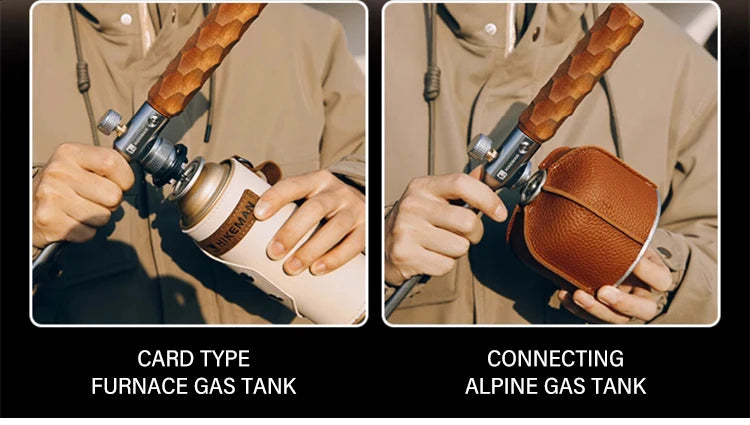 HIKEMAN

CARD TYPE
FURNACE GAS TANK

CONNECTING
ALPINE GAS TANK