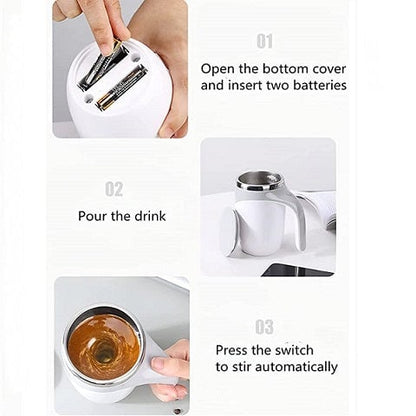 01

Open the bottom cover and insert two batteries

02

Pour the drink

03

Press the switch to stir automatically