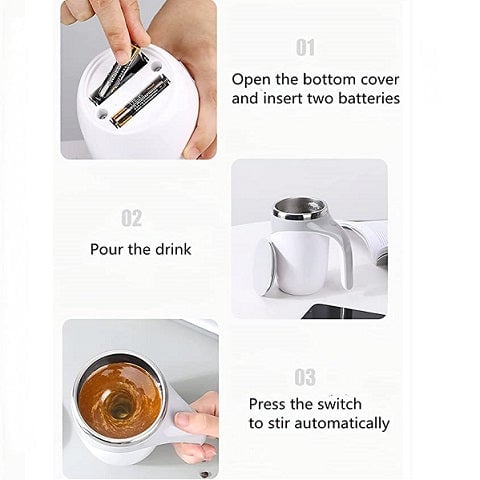 01

Open the bottom cover and insert two batteries

02

Pour the drink

03

Press the switch to stir automatically