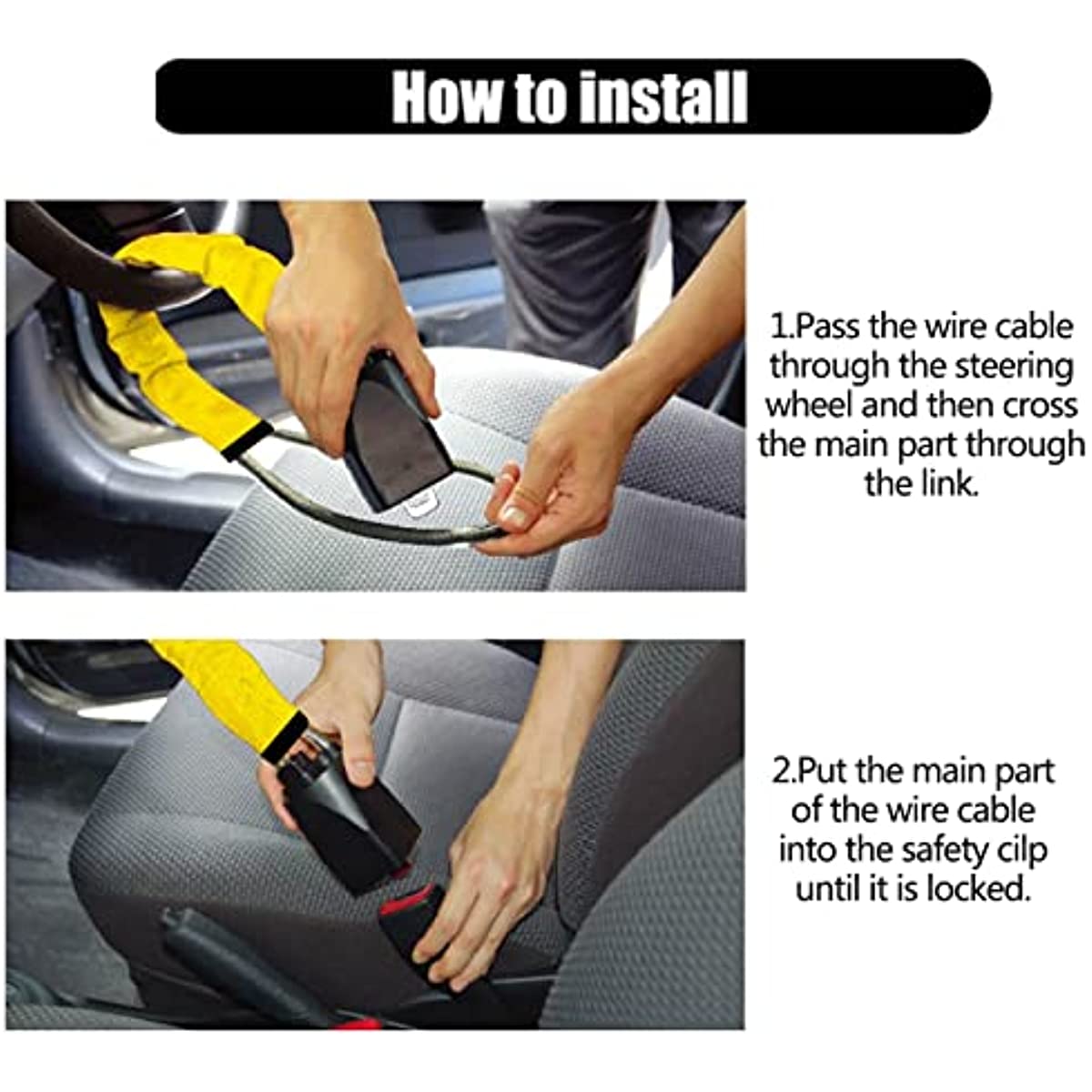 How to install

1.Pass the wire cable through the steering wheel and then cross the main part through the link.

2.Put the main part of the wire cable into the safety cilp until it is locked.