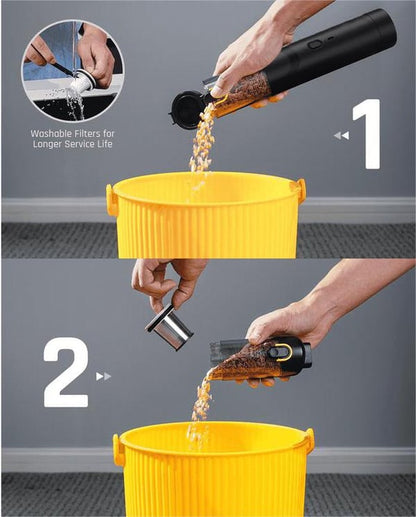 Washable Filters for Longer Service Life

1

2