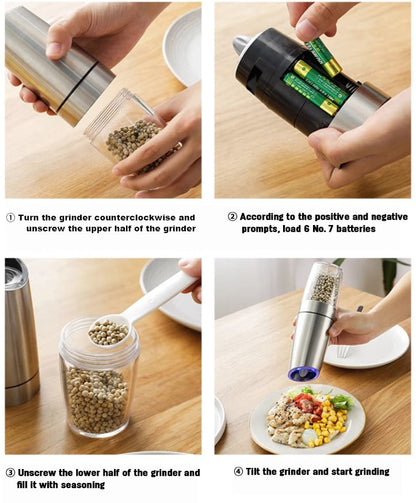 ① Turn the grinder counterclockwise and unscrew the upper half of the grinder

② According to the positive and negative prompts, load 6 No. 7 batteries

③ Unscrew the lower half of the grinder and fill it with seasoning

④ Tilt the grinder and start grinding