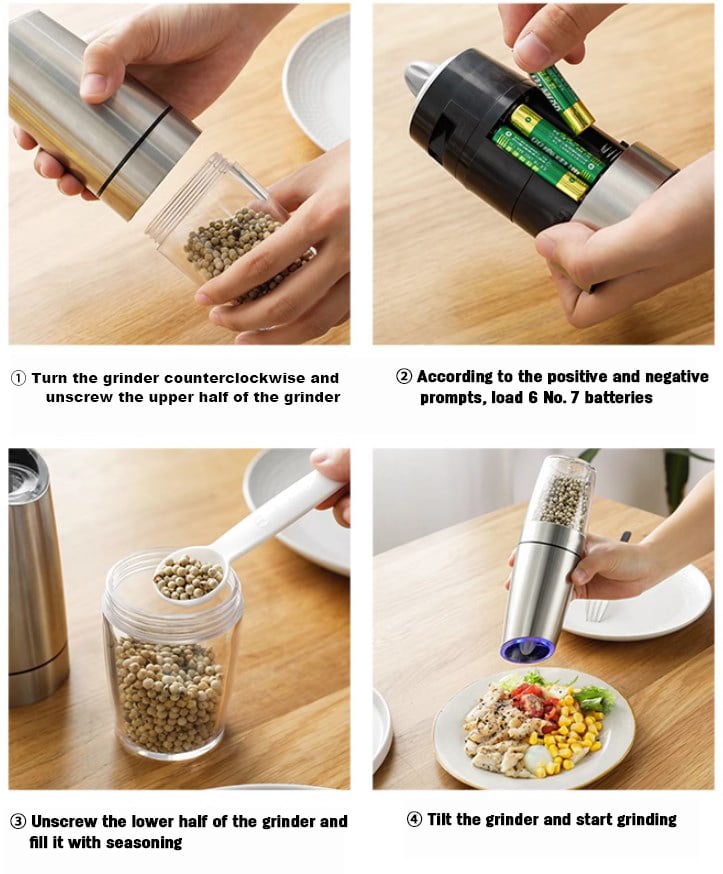 ① Turn the grinder counterclockwise and unscrew the upper half of the grinder

② According to the positive and negative prompts, load 6 No. 7 batteries

③ Unscrew the lower half of the grinder and fill it with seasoning

④ Tilt the grinder and start grinding