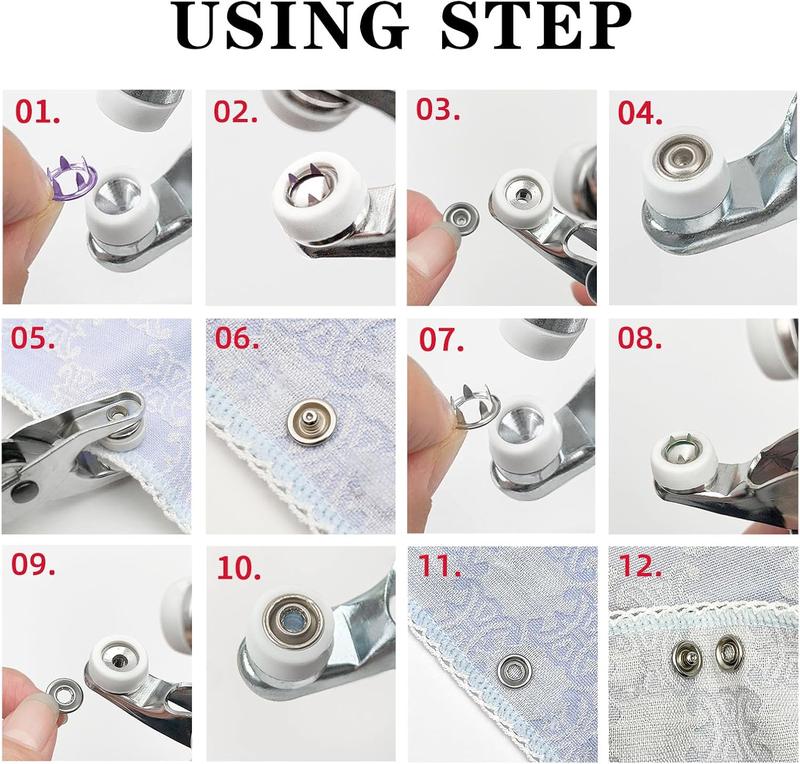 USING STEP

01.

02.

03.

04.

05.

06.

07.

08.

09.

10.

11.

12.