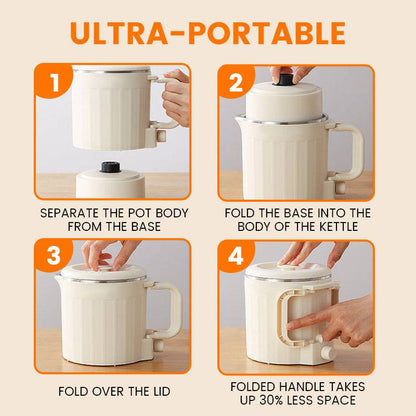 ULTRA-PORTABLE

1

SEPARATE THE POT BODY FROM THE BASE

2

FOLD THE BASE INTO THE BODY OF THE KETTLE

3

FOLD OVER THE LID

4

FOLDED HANDLE TAKES UP 30% LESS SPACE