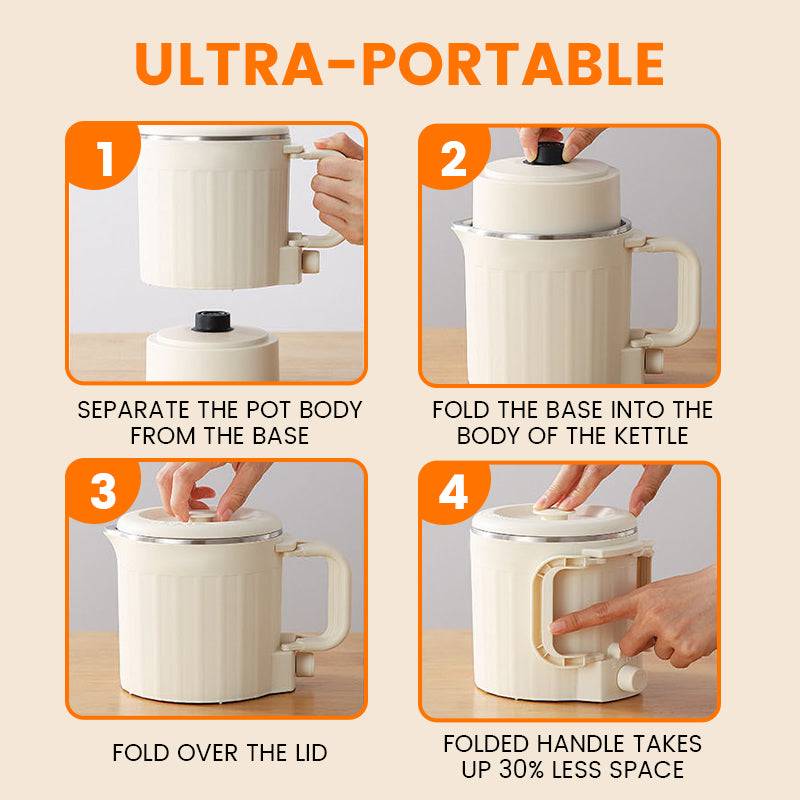 ULTRA-PORTABLE

1

SEPARATE THE POT BODY FROM THE BASE

2

FOLD THE BASE INTO THE BODY OF THE KETTLE

3

FOLD OVER THE LID

4

FOLDED HANDLE TAKES UP 30% LESS SPACE