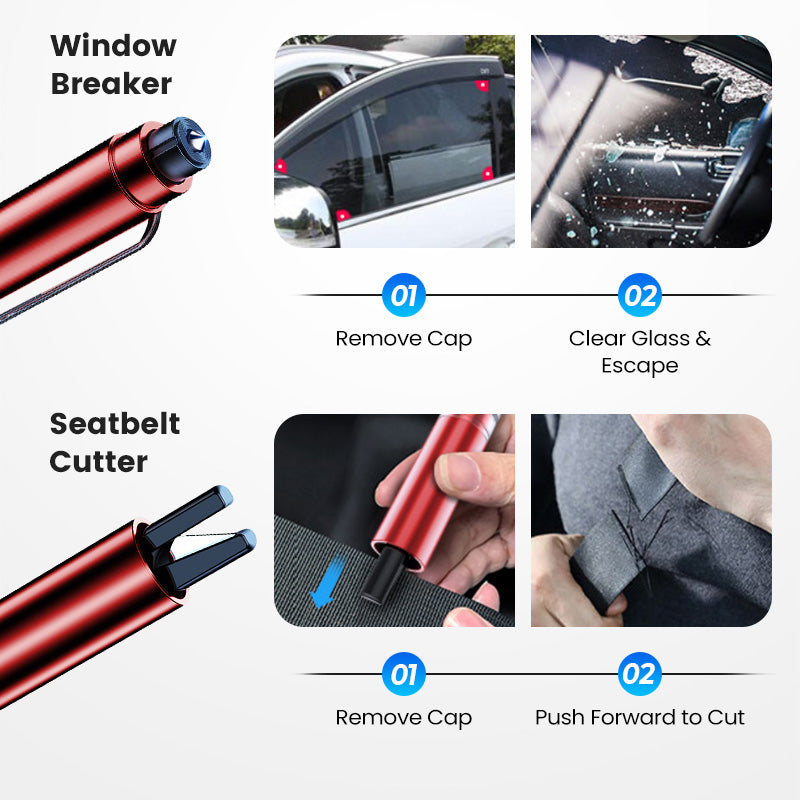 Window Breaker

01

Remove Cap

02

Clear Glass & Escape

Seatbelt Cutter

01

Remove Cap

02

Push Forward to Cut