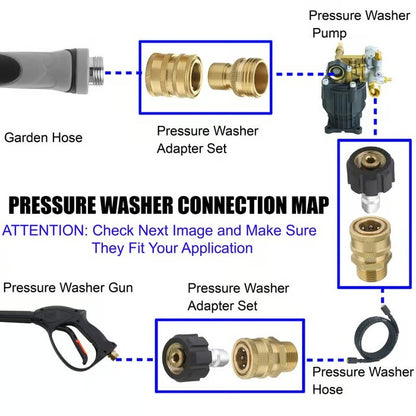 Pressure Washer Pump

Garden Hose

Pressure Washer Adapter Set

PRESSURE WASHER CONNECTION MAP

ATTENTION: Check Next Image and Make Sure They Fit Your Application

Pressure Washer Gun

Pressure Washer Adapter Set

Pressure Washer Hose