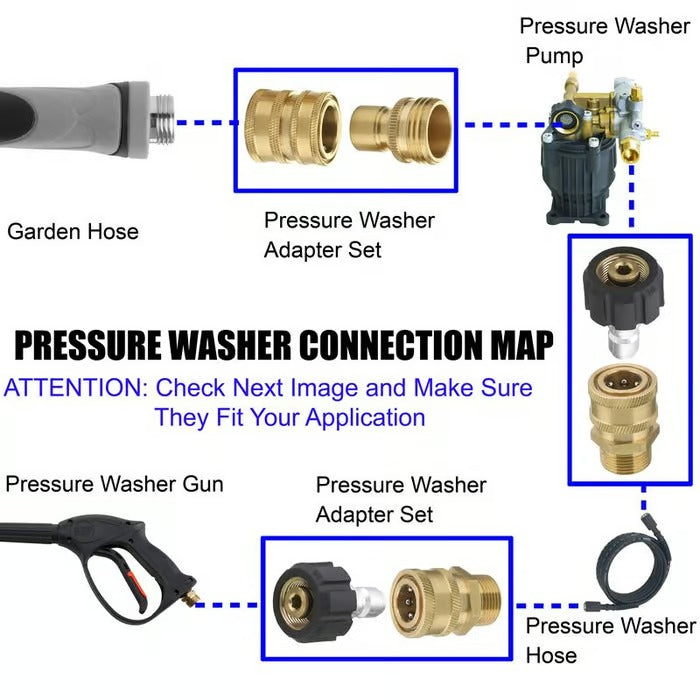 Pressure Washer Pump

Garden Hose

Pressure Washer Adapter Set

PRESSURE WASHER CONNECTION MAP

ATTENTION: Check Next Image and Make Sure They Fit Your Application

Pressure Washer Gun

Pressure Washer Adapter Set

Pressure Washer Hose