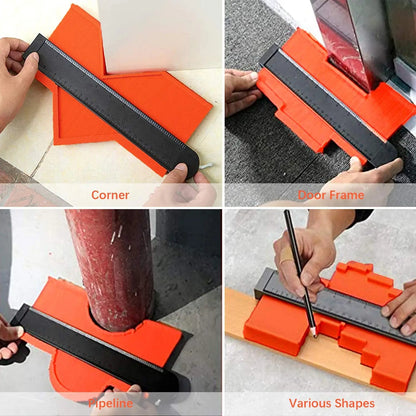 Corner

Door Frame

Pipeline

Various Shapes