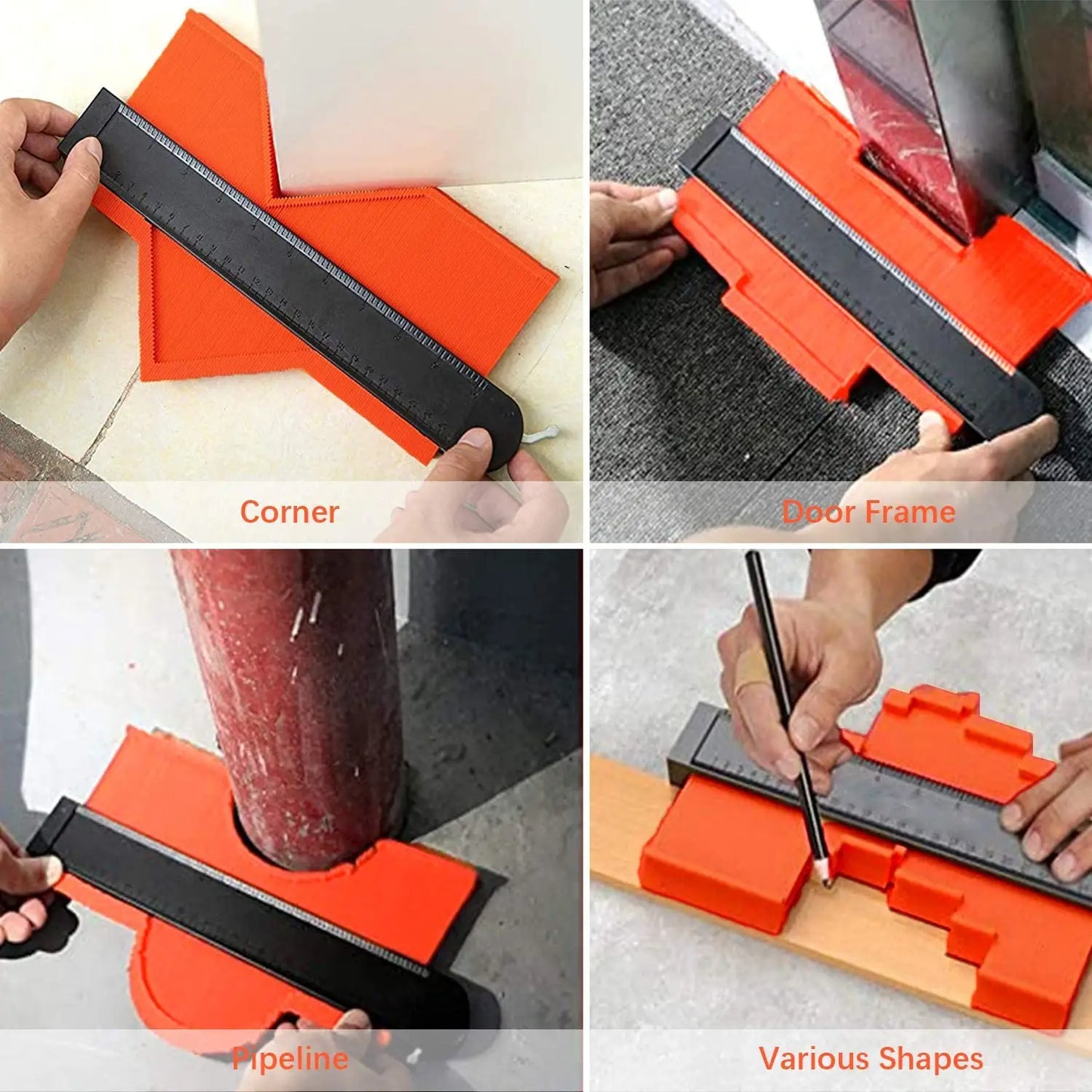 Corner

Door Frame

Pipeline

Various Shapes