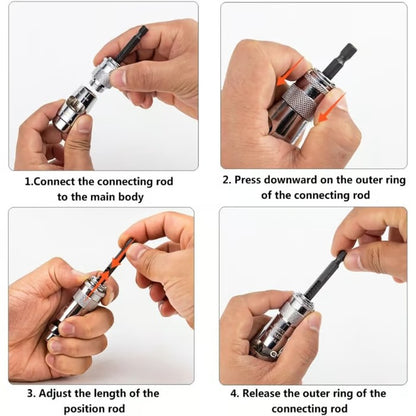 1.Connect the connecting rod to the main body

2. Press downward on the outer ring of the connecting rod

3. Adjust the length of the position rod

4. Release the outer ring of the connecting rod