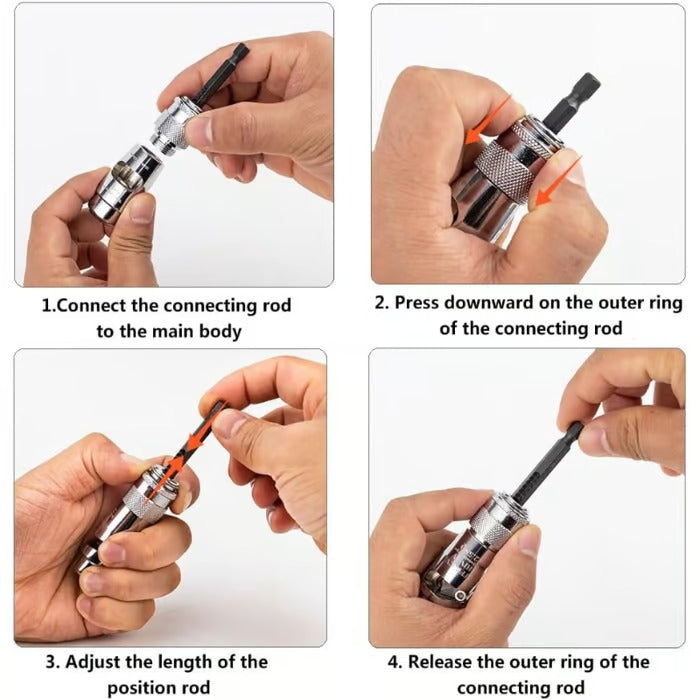 1.Connect the connecting rod to the main body

2. Press downward on the outer ring of the connecting rod

3. Adjust the length of the position rod

4. Release the outer ring of the connecting rod