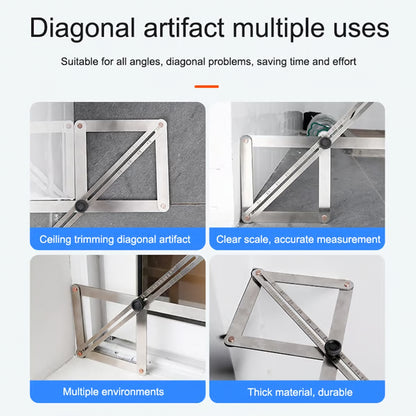 Diagonal artifact multiple uses

Suitable for all angles, diagonal problems, saving time and effort

Ceiling trimming diagonal artifact

Clear scale, accurate measurement

Multiple environments

Thick material, durable