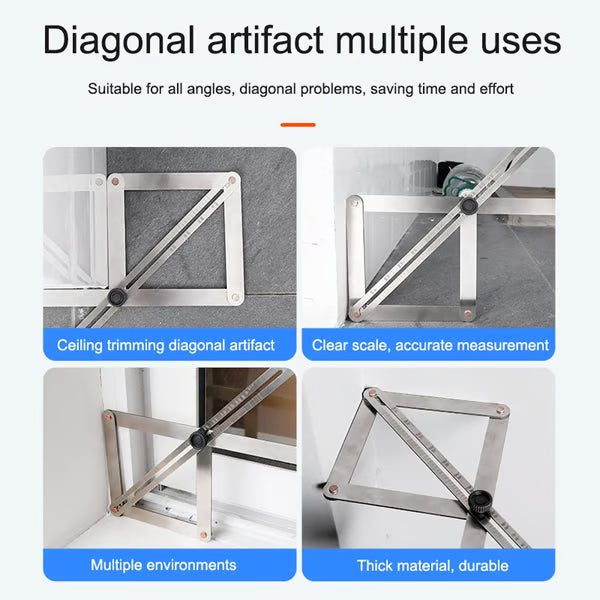 Diagonal artifact multiple uses

Suitable for all angles, diagonal problems, saving time and effort

Ceiling trimming diagonal artifact

Clear scale, accurate measurement

Multiple environments

Thick material, durable