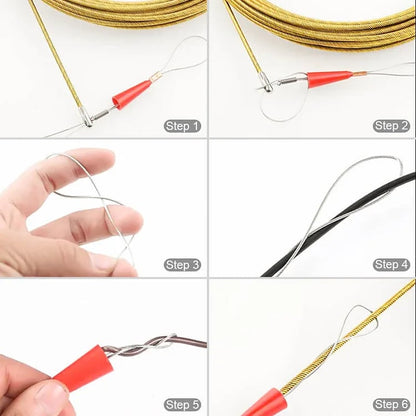 Step 1

Step 2

Step 3

Step 4

Step 5

Step 6