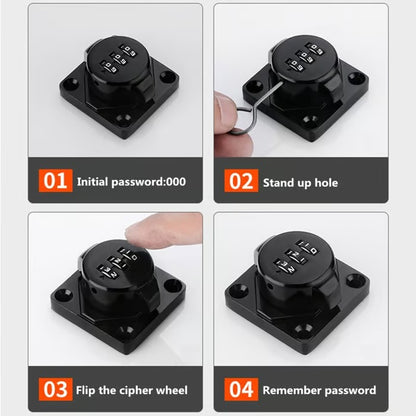 01 Initial password:000

02 Stand up hole

03 Flip the cipher wheel

04 Remember password