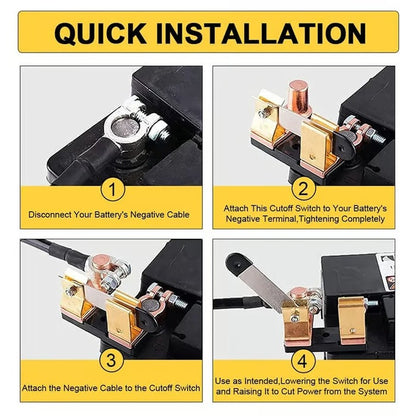 QUICK INSTALLATION

1

Disconnect Your Battery's Negative Cable

2

Attach This Cutoff Switch to Your Battery's Negative Terminal,Tightening Completely

3

Attach the Negative Cable to the Cutoff Switch

4

Use as Intended,Lowering the Switch for Use and Raising It to Cut Power from the System