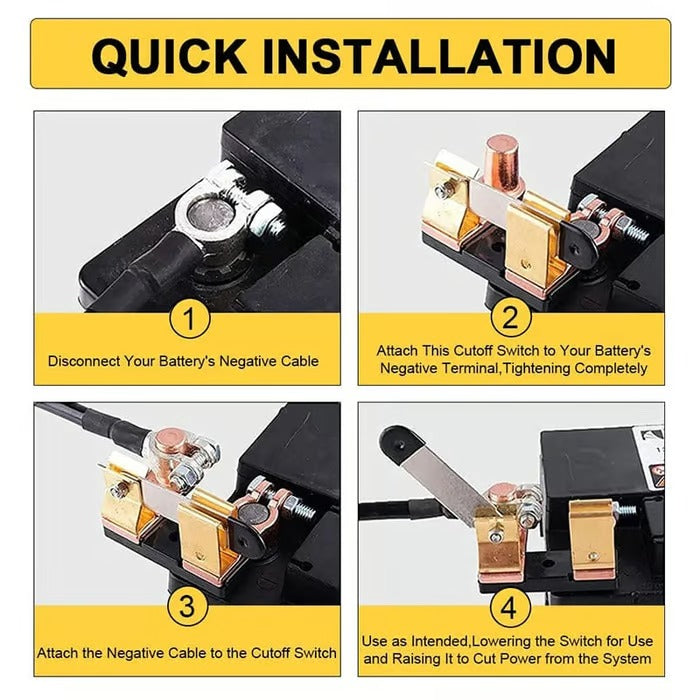 QUICK INSTALLATION

1

Disconnect Your Battery's Negative Cable

2

Attach This Cutoff Switch to Your Battery's Negative Terminal,Tightening Completely

3

Attach the Negative Cable to the Cutoff Switch

4

Use as Intended,Lowering the Switch for Use and Raising It to Cut Power from the System