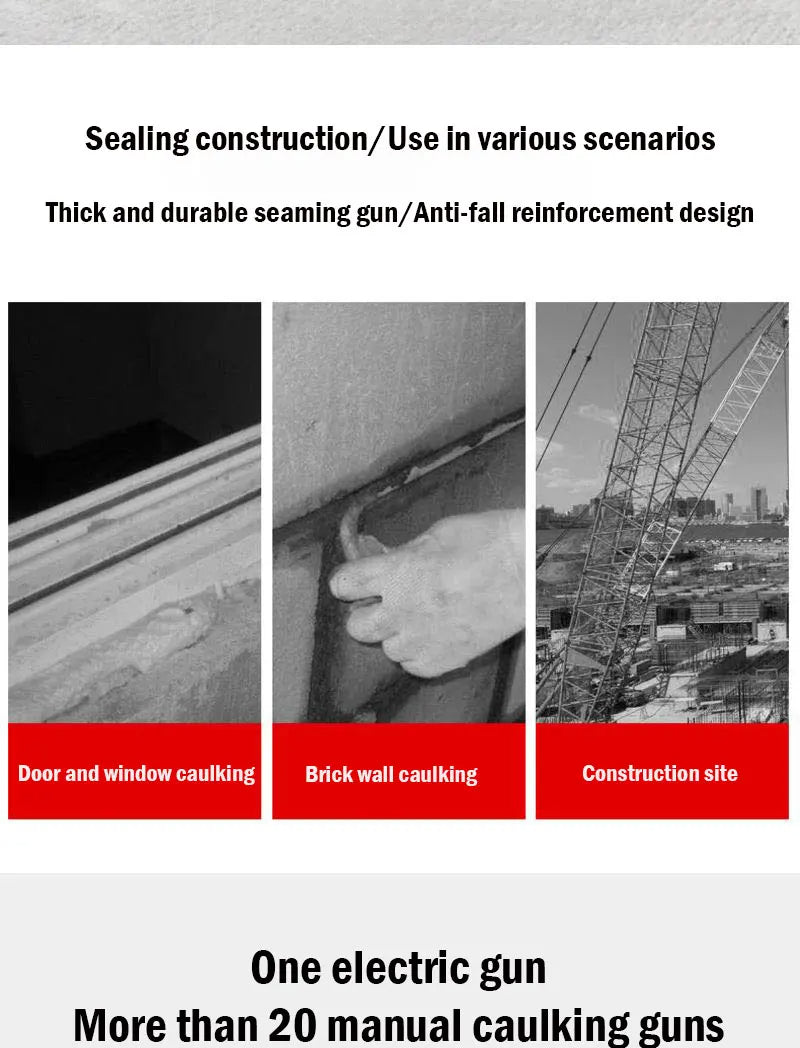 Sealing construction/Use in various scenarios

Thick and durable seaming gun/Anti-fall reinforcement design

Door and window caulking

Brick wall caulking

Construction site

One electric gun
More than 20 manual caulking guns