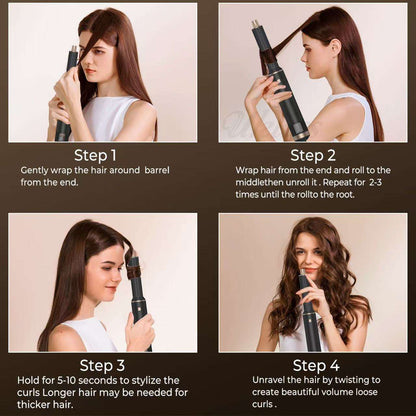 Step 1
Gently wrap the hair around  barrel from the end.

Step 2
Wrap hair from the end and roll to the middlethen unroll it . Repeat for  2-3 times until the rollto the root.

Step 3
Hold for 5-10 seconds to stylize the curls Longer hair may be needed for thicker hair.

Step 4
Unravel the hair by twisting to create beautiful volume loose curls .