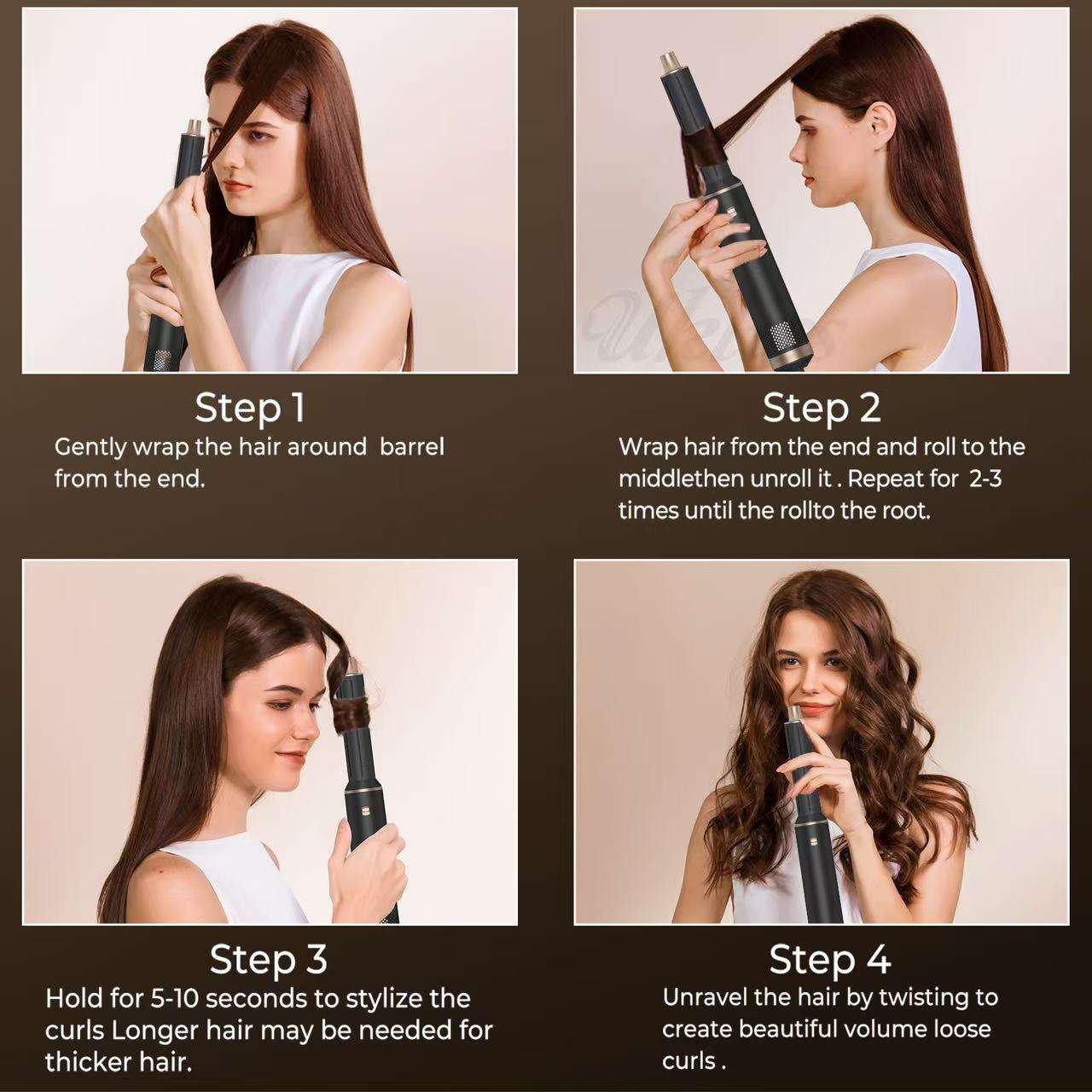 Step 1
Gently wrap the hair around barrel from the end.

Step 2
Wrap hair from the end and roll to the middlethen unroll it . Repeat for 2-3 times until the rollto the root.

Step 3
Hold for 5-10 seconds to stylize the curls Longer hair may be needed for thicker hair.

Step 4
Unravel the hair by twisting to create beautiful volume loose curls .