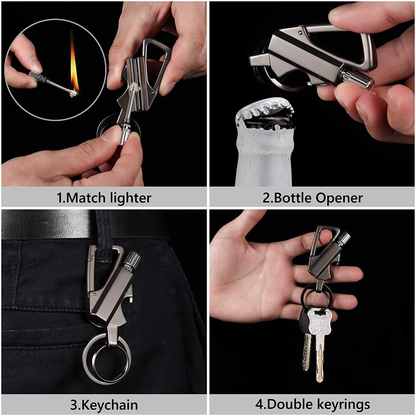 1.Match lighter

2.Bottle Opener

3.Keychain

4.Double keyrings