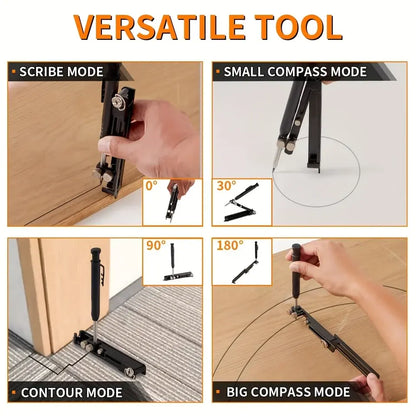 VERSATILE TOOL

SCRIBE MODE

0°

SMALL COMPASS MODE

30°

90°

CONTOUR MODE

180°

BIG COMPASS MODE