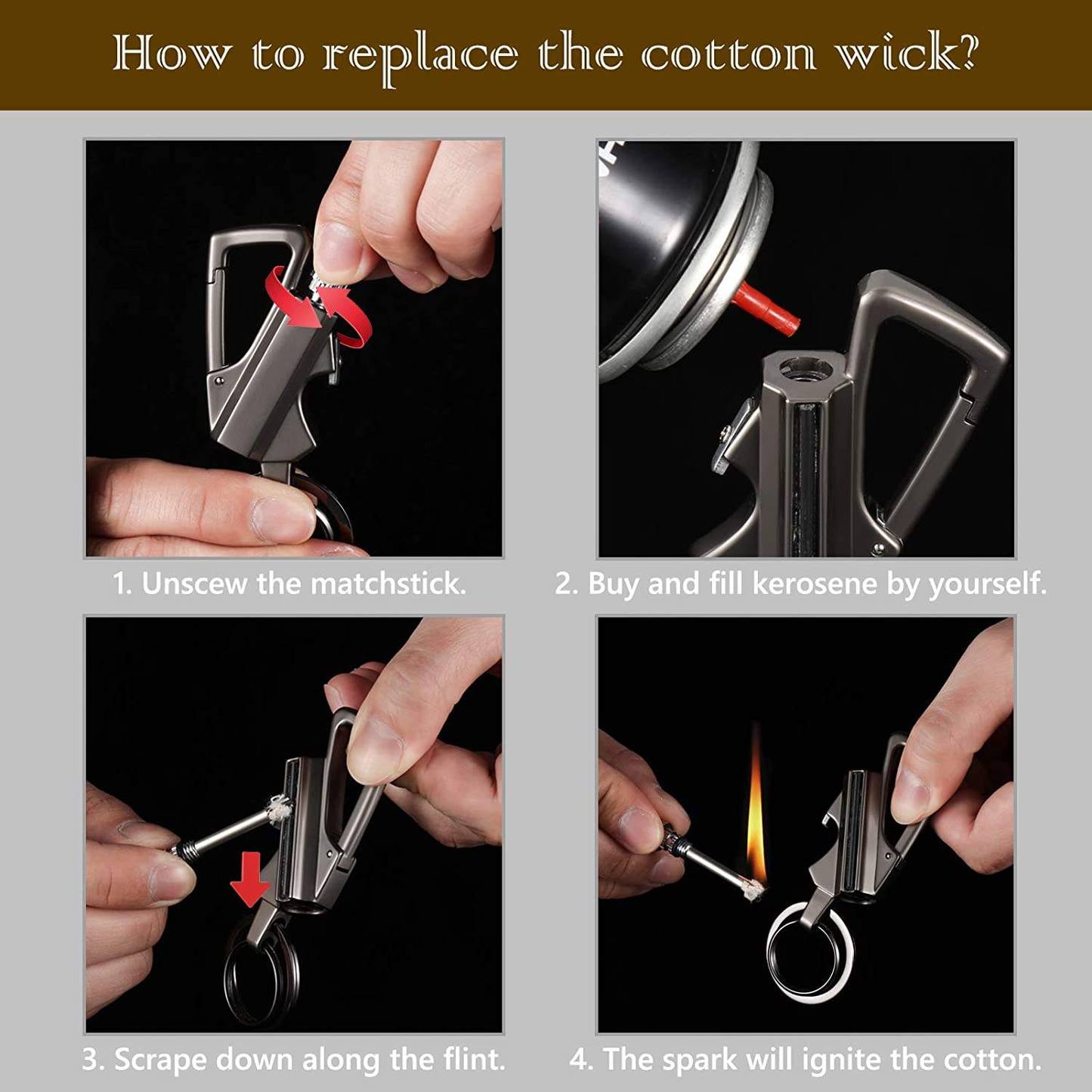 How to replace the cotton wick?

1. Unscew the matchstick.

2. Buy and fill kerosene by yourself.

3. Scrape down along the flint.

4. The spark will ignite the cotton.