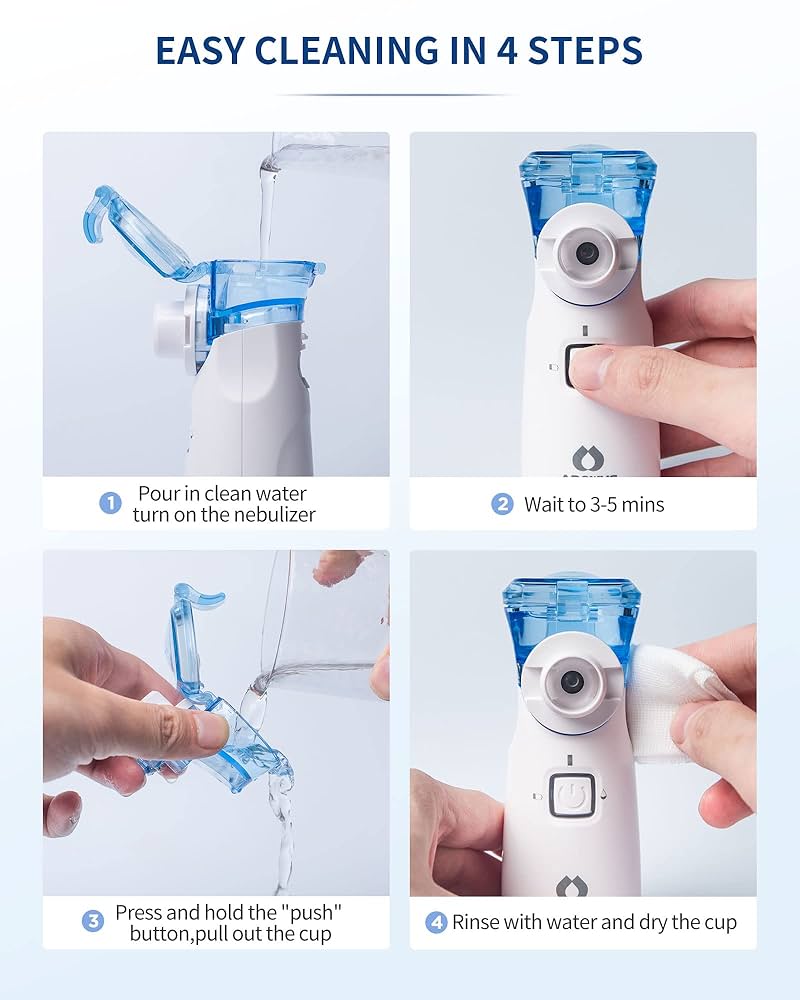 EASY CLEANING IN 4 STEPS

1 Pour in clean water turn on the nebulizer

2 Wait to 3-5 mins

3 Press and hold the "push" button,pull out the cup

4 Rinse with water and dry the cup