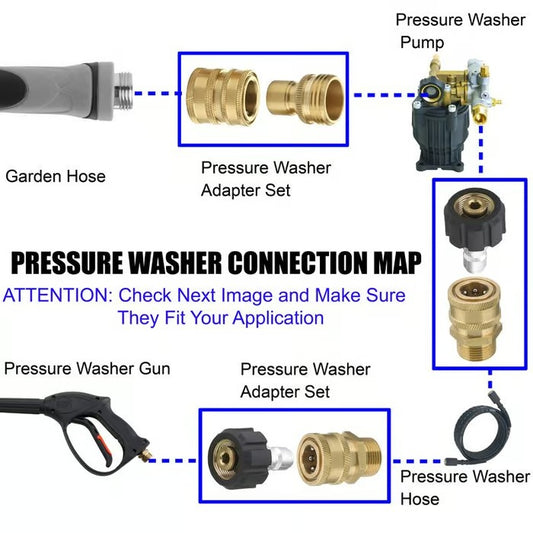 Pressure Washer Pump

Garden Hose

Pressure Washer Adapter Set

PRESSURE WASHER CONNECTION MAP

ATTENTION: Check Next Image and Make Sure They Fit Your Application

Pressure Washer Gun

Pressure Washer Adapter Set

Pressure Washer Hose