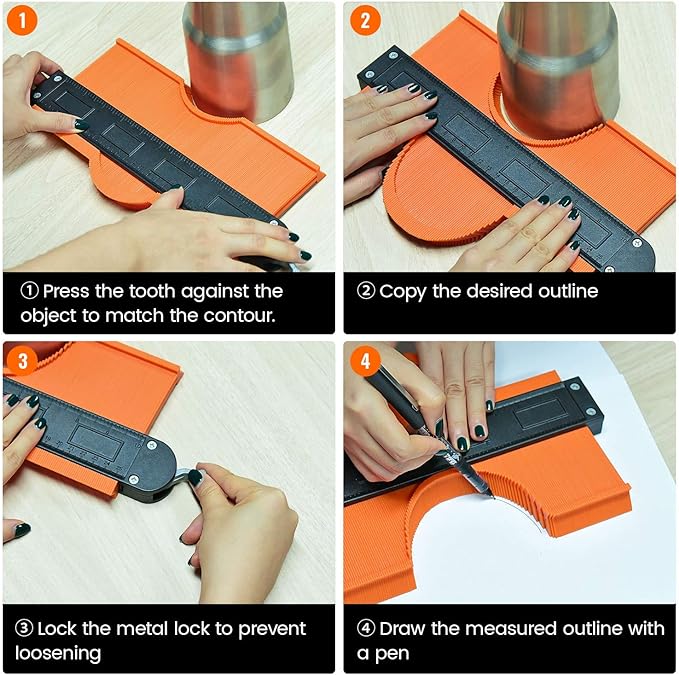 1

① Press the tooth against the object to match the contour.

2

② Copy the desired outline

3

③ Lock the metal lock to prevent loosening

4

④ Draw the measured outline with a pen