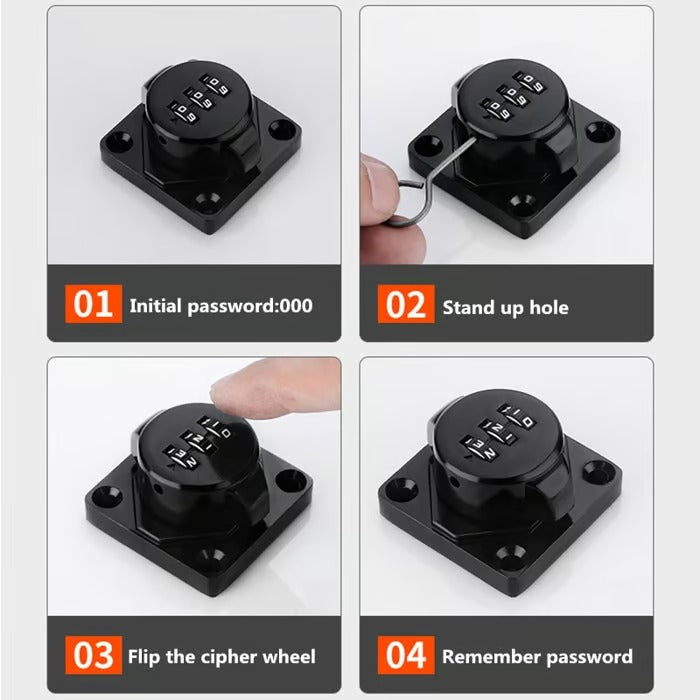 01 Initial password:000

02 Stand up hole

03 Flip the cipher wheel

04 Remember password